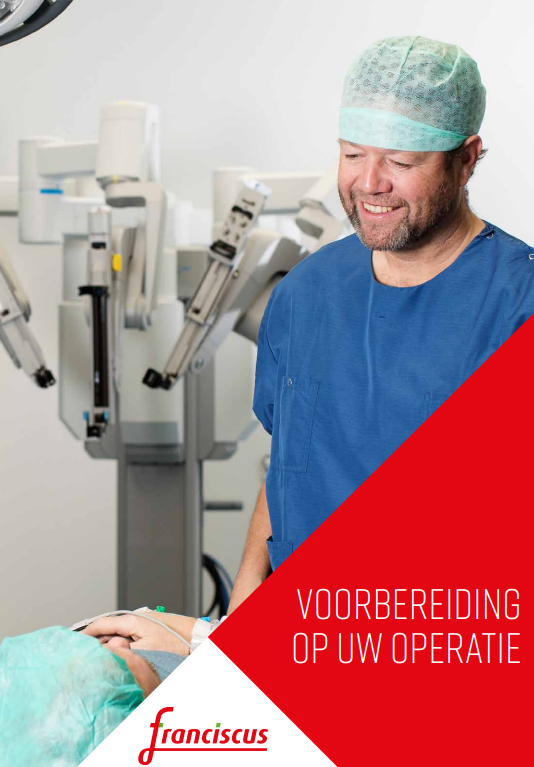 VOORBEREIDING OP UW OPERATIE

franciscus