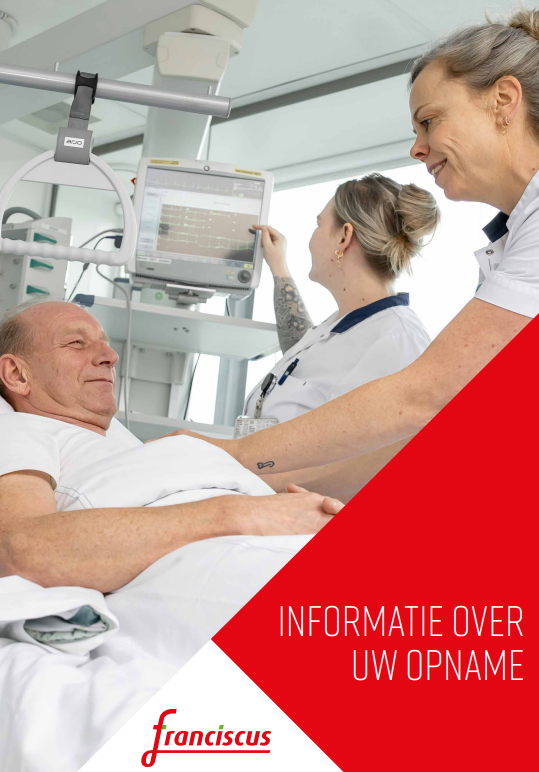 INFORMATIE OVER UW OPNAME

franciscus